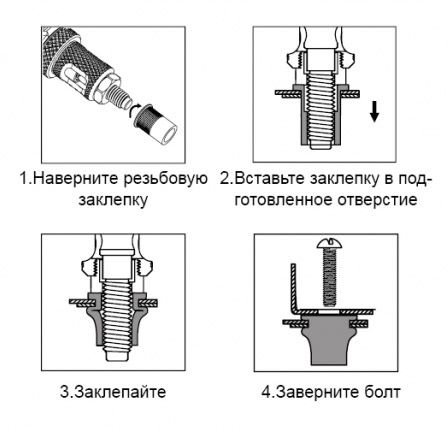 1.Наверните резьбовую заклепку

2.Вставьте заклепку в подготовленное отверстие

3.Заклепайте

4.Заверните болт